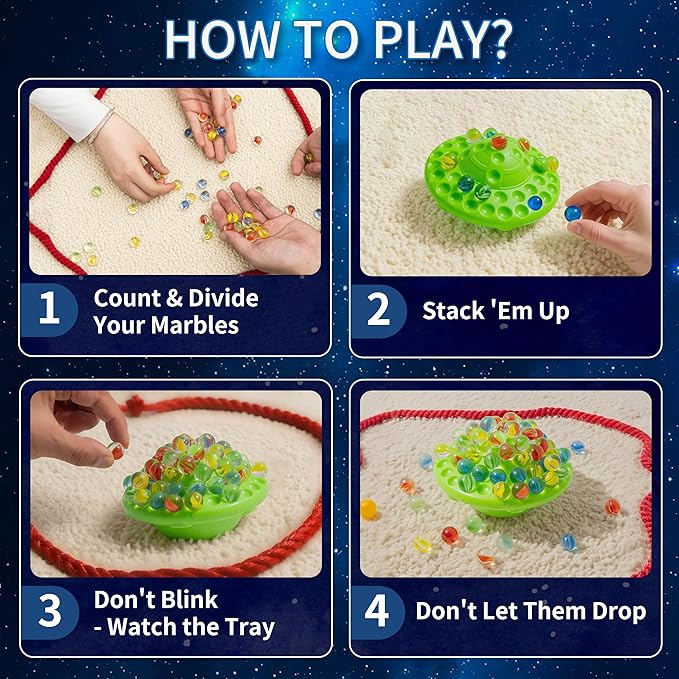 HOW TO PLAY?

1 Count & Divide Your Marbles

2 Stack 'Em Up

3 Don't Blink - Watch the Tray

4 Don't Let Them Drop