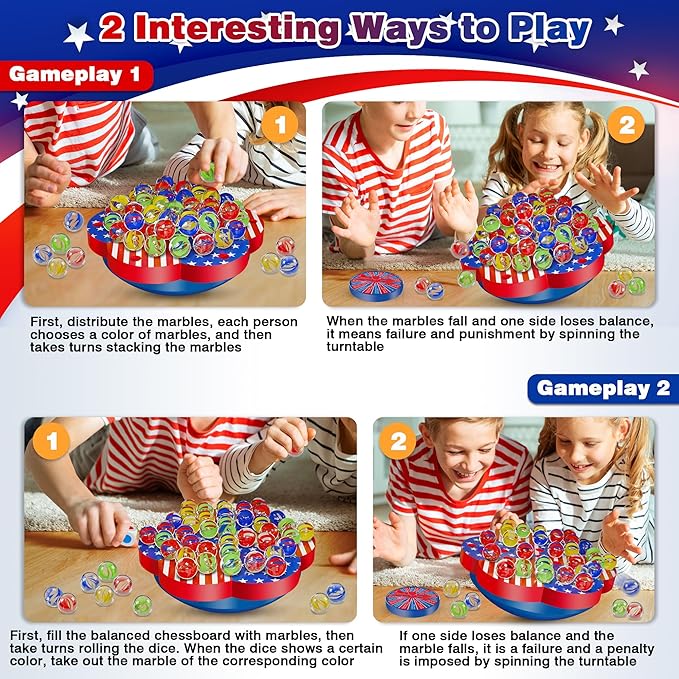 2 Interesting Ways to Play

Gameplay 1

1

First, distribute the marbles, each person chooses a color of marbles, and then takes turns stacking the marbles

2

When the marbles fall and one side loses balance, it means failure and punishment by spinning the turntable

Gameplay 2

1

First, fill the balanced chessboard with marbles, then take turns rolling the dice. When the dice shows a certain color, take out the marble of the corresponding color

2

If one side loses balance and the marble falls, it is a failure and a penalty is imposed by spinning the turntable