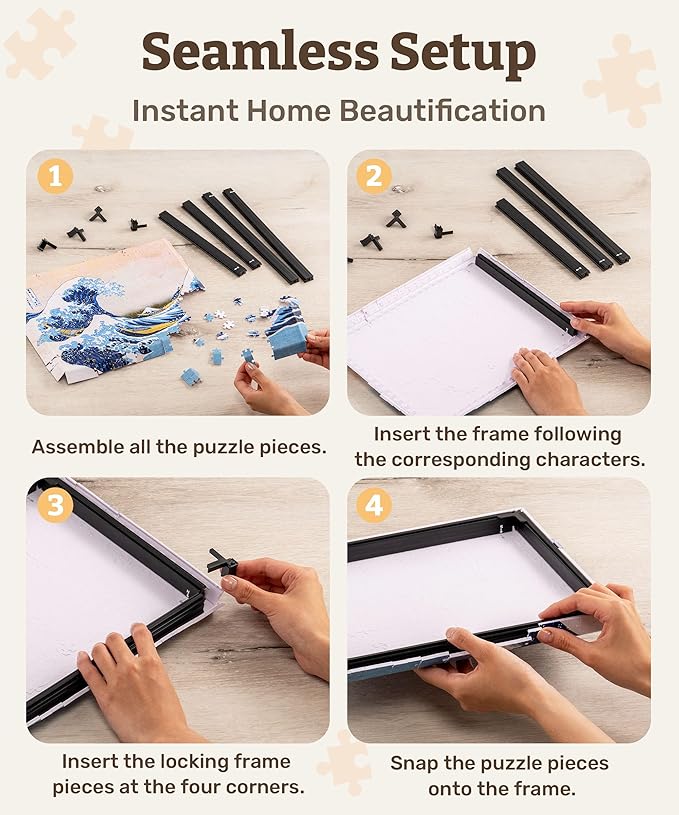 Seamless Setup

Instant Home Beautification

1

Assemble all the puzzle pieces.

2

Insert the frame following the corresponding characters.

3

Insert the locking frame pieces at the four corners.

4

Snap the puzzle pieces onto the frame.