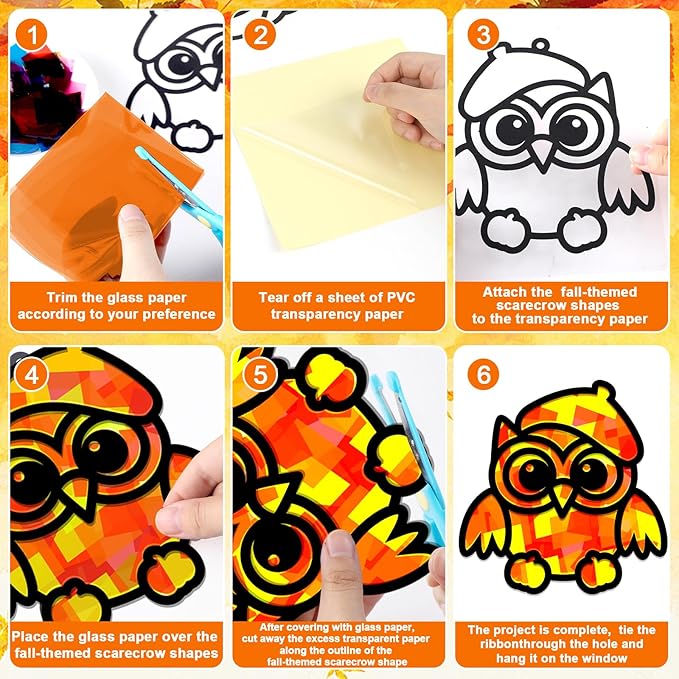 1

Trim the glass paper according to your preference

2

Tear off a sheet of PVC transparency paper

3

Attach the fall-themed scarecrow shapes to the transparency paper

4

Place the glass paper over the fall-themed scarecrow shapes

5

After covering with glass paper, cut away the excess transparent paper along the outline of the fall-themed scarecrow shape

6

The project is complete, tie the ribbonthrough the hole and hang it on the window