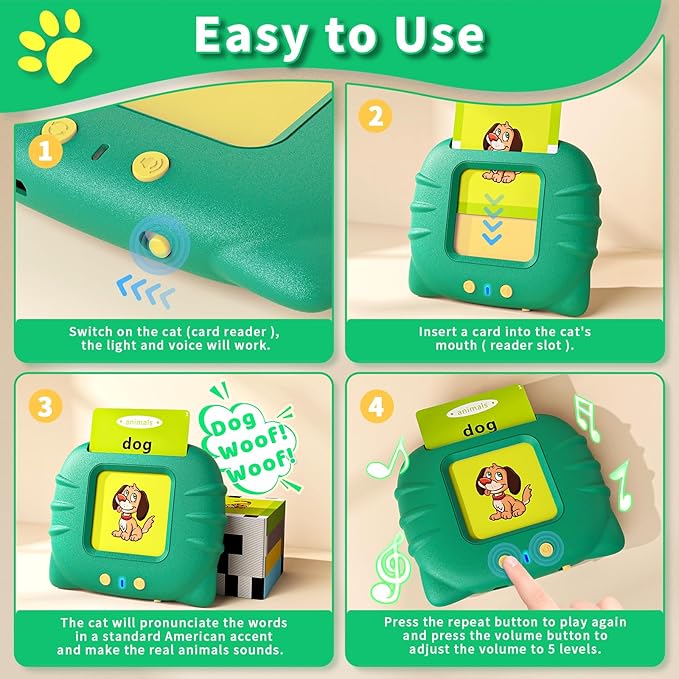 Easy to Use

1

Switch on the cat (card reader ), the light and voice will work.

2

Insert a card into the cat's mouth ( reader slot ).

3

animals

dog

Dog Woof! Woof!

The cat will pronunciate the words in a standard American accent and make the real animals sounds.

4

animals

dog

Press the repeat button to play again and press the volume button to adjust the volume to 5 levels.