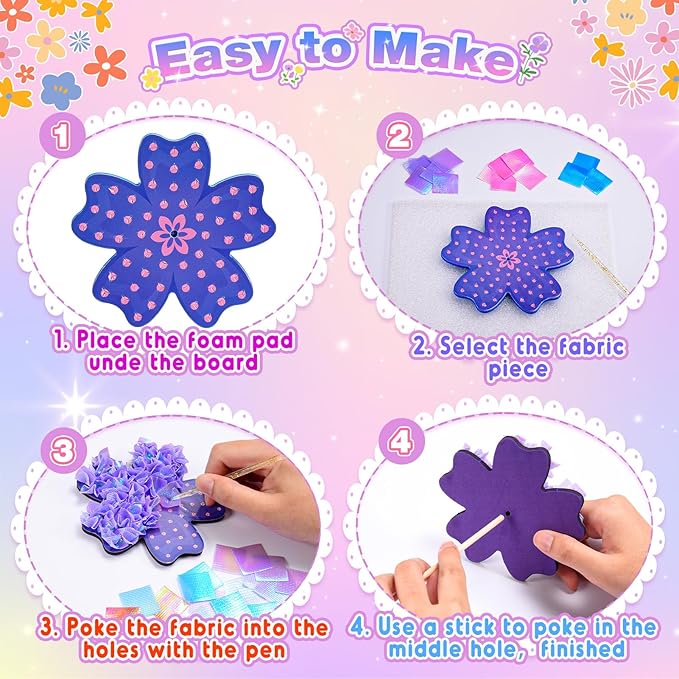 Easy to Make

1

1. Place the foam pad unde the board

2

2. Select the fabric piece

3

3. Poke the fabric into the holes with the pen

4

4. Use a stick to poke in the middle hole, finished