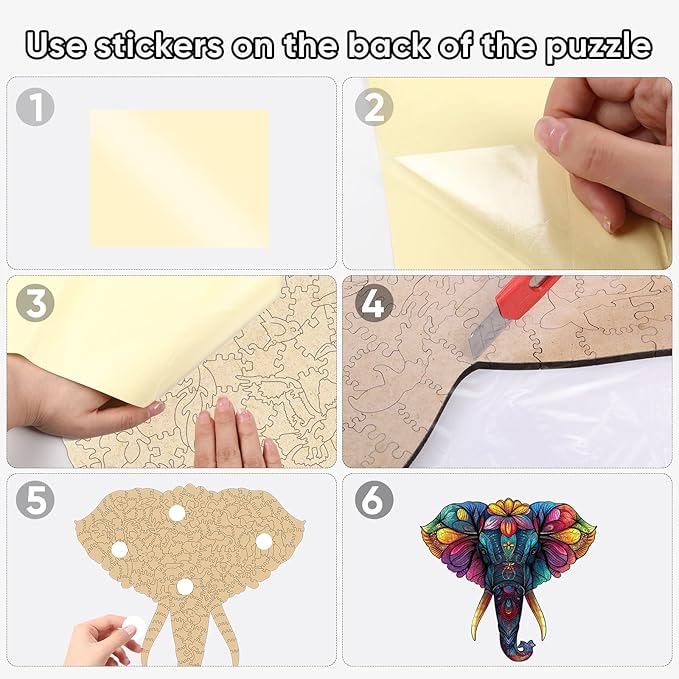 Use stickers on the back of the puzzle

1

2

3

4

5

6