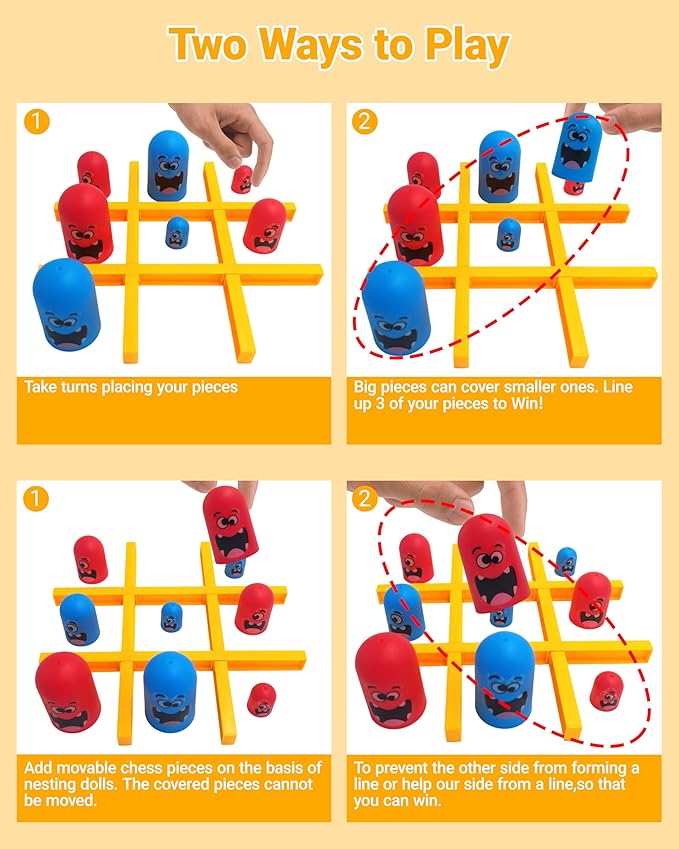 Two Ways to Play

1

Take turns placing your pieces

2

Big pieces can cover smaller ones. Line up 3 of your pieces to Win!

1

Add movable chess pieces on the basis of nesting dolls. The covered pieces cannot be moved.

2

To prevent the other side from forming a line or help our side from a line,so that you can win.