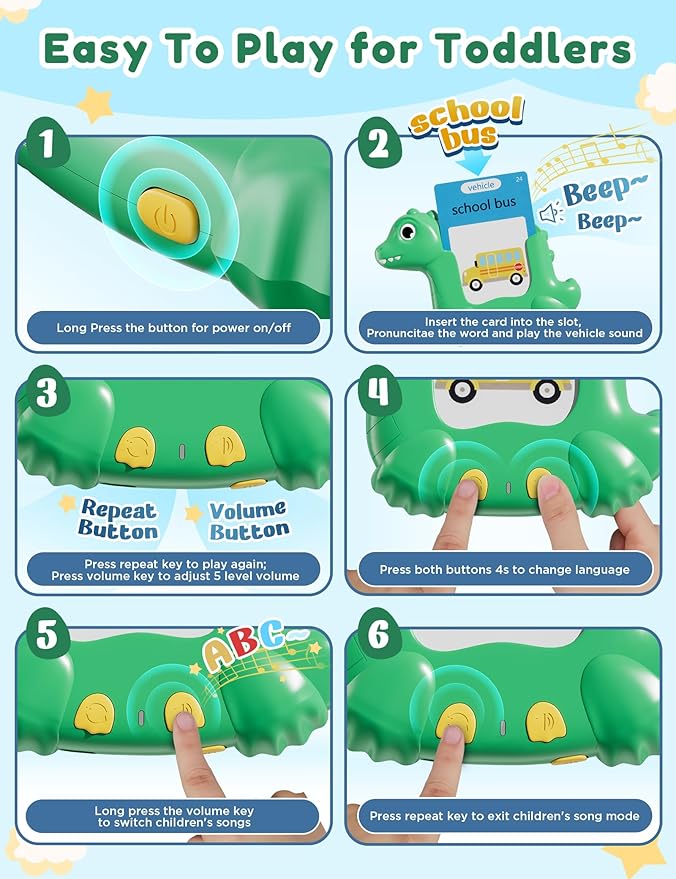 Easy To Play for Toddlers

1

Long Press the button for power on/off

2

school bus

vehicle 24

school bus

Beep~ Beep~

Insert the card into the slot, Pronuncitae the word and play the vehicle sound

3

Repeat Button

Volume Button

Press repeat key to play again; Press volume key to adjust 5 level volume

4

Press both buttons 4s to change language

5

ABC~

Long press the volume key to switch children's songs

6

Press repeat key to exit children's song mode