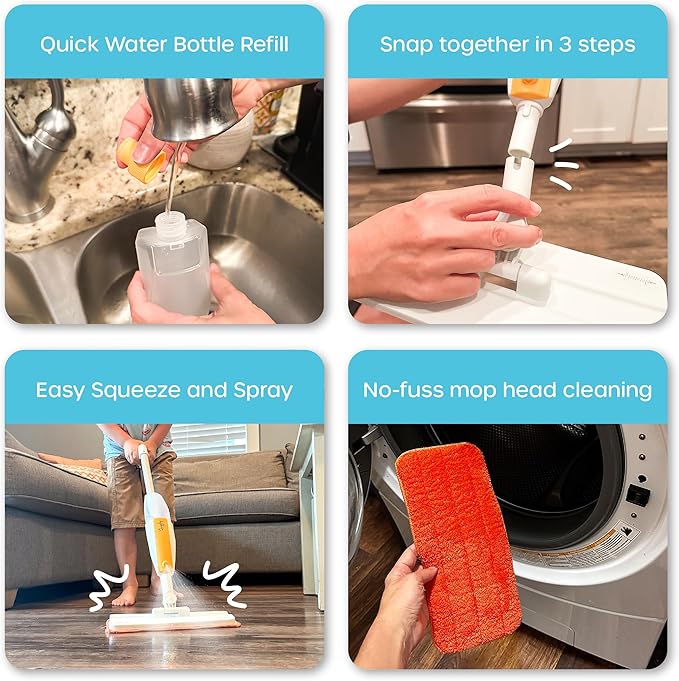 Quick Water Bottle Refill

Snap together in 3 steps

Easy Squeeze and Spray

No-fuss mop head cleaning