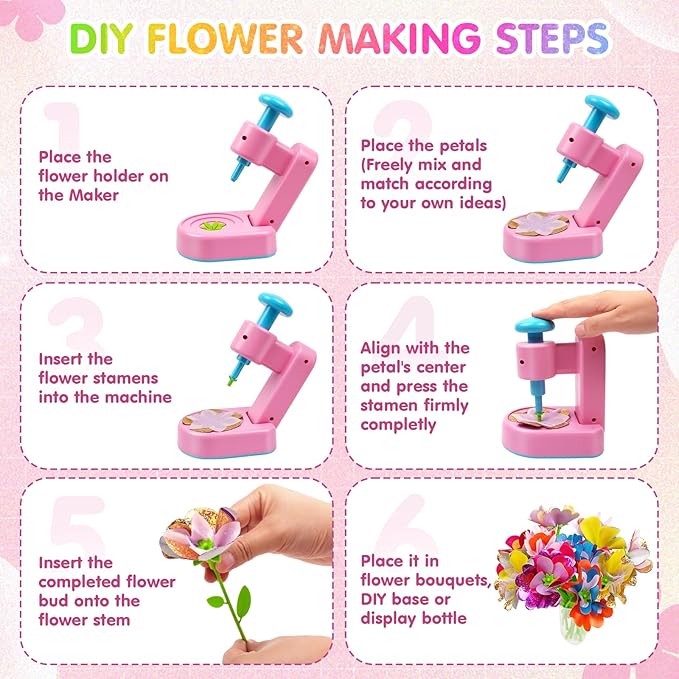 DIY FLOWER MAKING STEPS

1
Place the flower holder on the Maker

2
Place the petals (Freely mix and match according to your own ideas)

3
Insert the flower stamens into the machine

4
Align with the petal's center and press the stamen firmly completly

5
Insert the completed flower bud onto the flower stem

6
Place it in flower bouquets, DIY base or display bottle