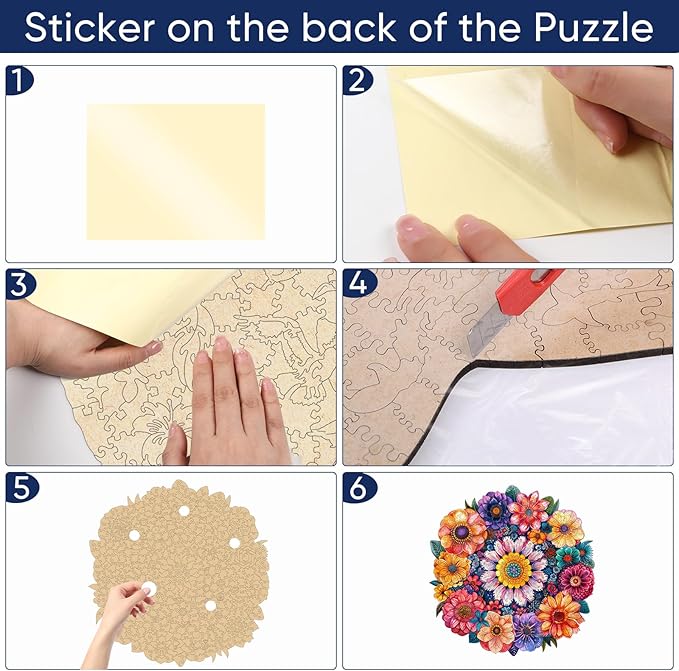 Sticker on the back of the Puzzle

1

2

3

4

5

6