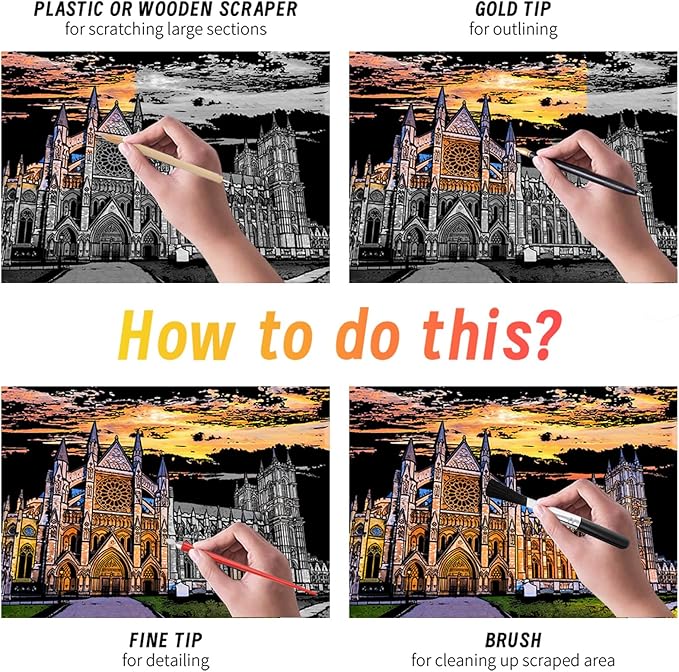 PLASTIC OR WOODEN SCRAPER
for scratching large sections

GOLD TIP
for outlining

How to do this?

FINE TIP
for detailing

BRUSH
for cleaning up scraped area