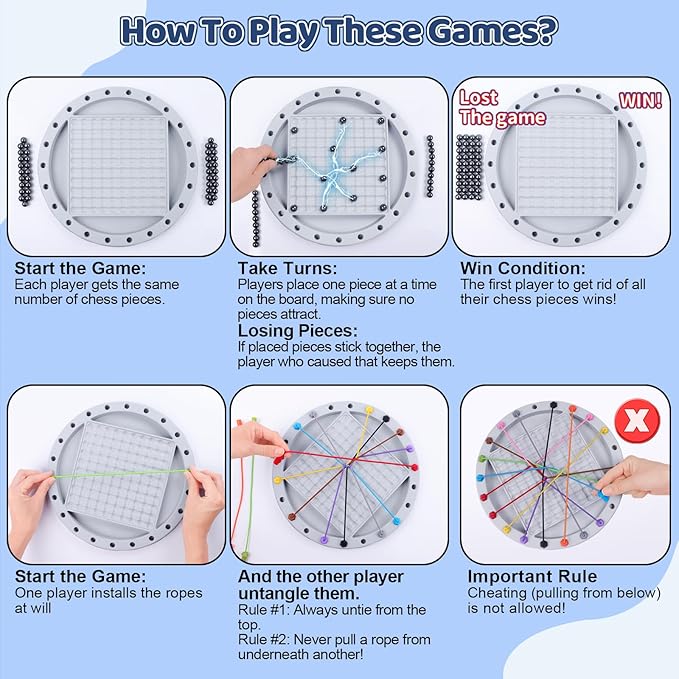 How To Play These Games?

Lost The game

WIN!

Start the Game:
Each player gets the same number of chess pieces.

Take Turns:
Players place one piece at a time on the board, making sure no pieces attract.

Losing Pieces:
If placed pieces stick together, the player who caused that keeps them.

Win Condition:
The first player to get rid of all their chess pieces wins!

X

Start the Game:
One player installs the ropes at will

And the other player untangle them.
Rule #1: Always untie from the top.
Rule #2: Never pull a rope from underneath another!

Important Rule
Cheating (pulling from below) is not allowed!