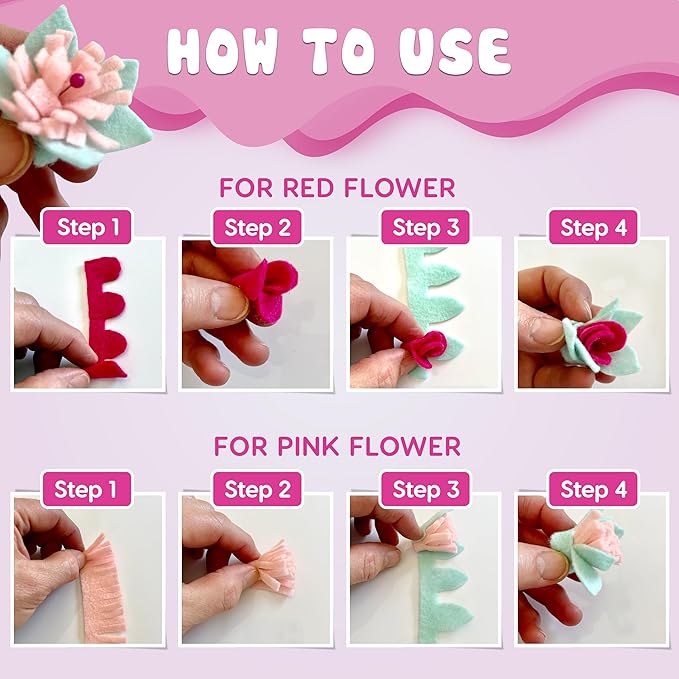 HOW TO USE

FOR RED FLOWER

Step 1

Step 2

Step 3

Step 4

FOR PINK FLOWER

Step 1

Step 2

Step 3

Step 4