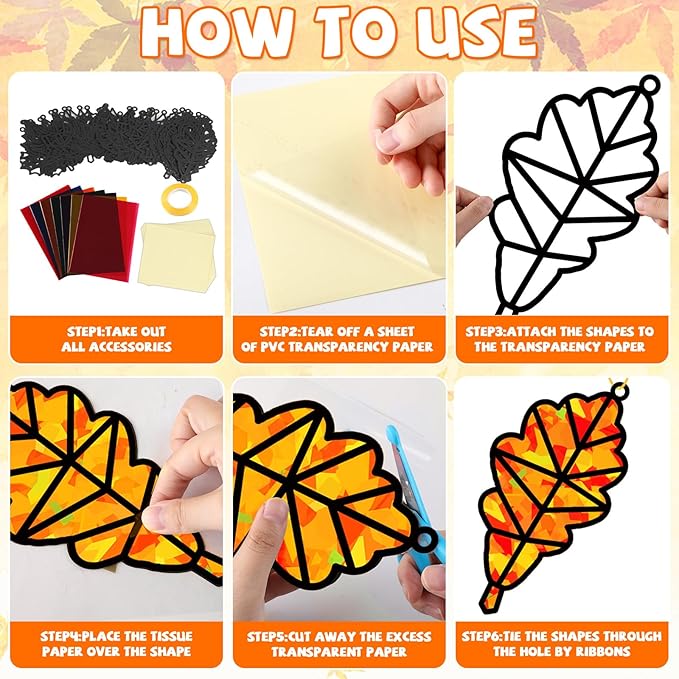 HOW TO USE

STEP1:TAKE OUT ALL ACCESSORIES

STEP2:TEAR OFF A SHEET OF PVC TRANSPARENCY PAPER

STEP3:ATTACH THE SHAPES TO THE TRANSPARENCY PAPER

STEP4:PLACE THE TISSUE PAPER OVER THE SHAPE

STEP5:CUT AWAY THE EXCESS TRANSPARENT PAPER

STEP6:TIE THE SHAPES THROUGH THE HOLE BY RIBBONS