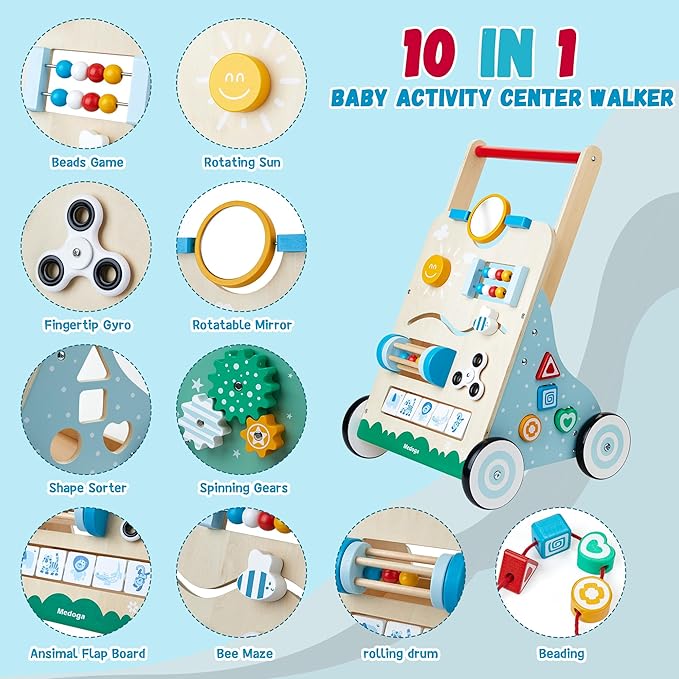 10 IN 1
BABY ACTIVITY CENTER WALKER

Beads Game

Rotating Sun

Fingertip Gyro

Rotatable Mirror

Shape Sorter

Spinning Gears

Medoga

Medoga

Ansimal Flap Board

Bee Maze

rolling drum

Beading