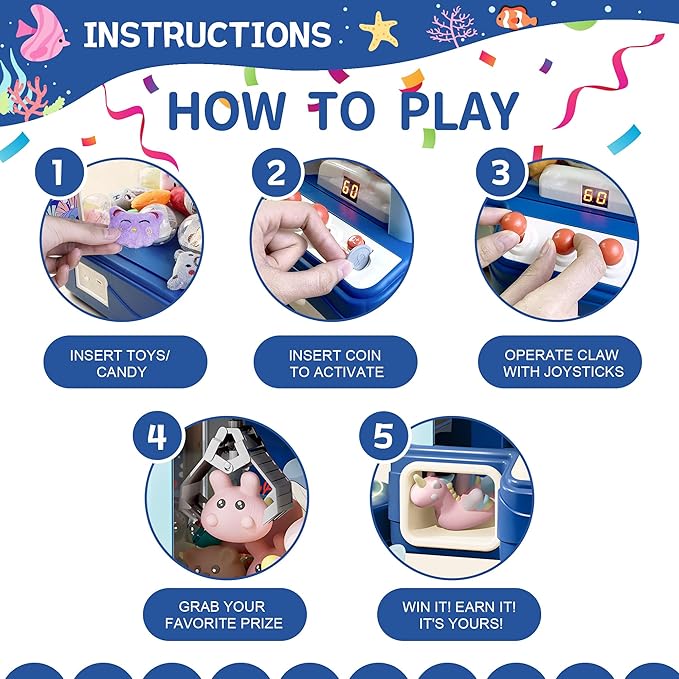 INSTRUCTIONS

HOW TO PLAY

1

60

2

60

3

INSERT TOYS/ CANDY

INSERT COIN TO ACTIVATE

OPERATE CLAW WITH JOYSTICKS

4

5

GRAB YOUR FAVORITE PRIZE

WIN IT! EARN IT! IT'S YOURS!