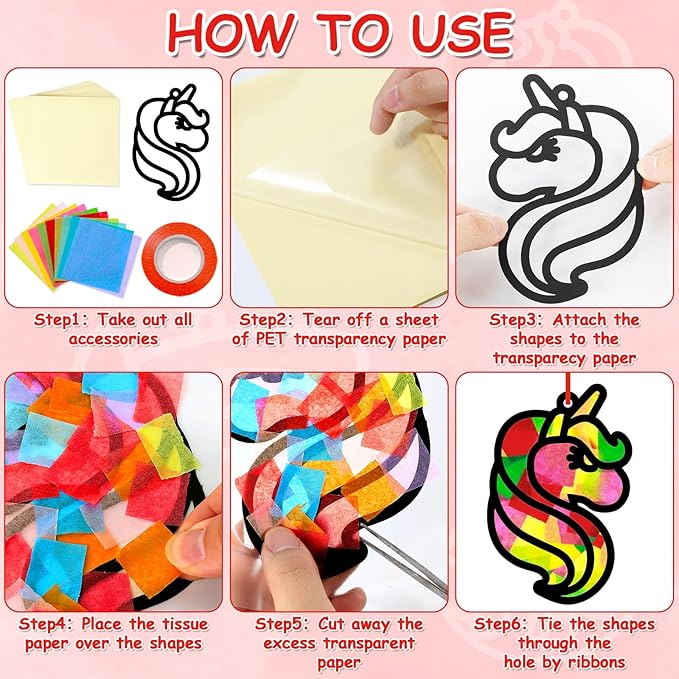 HOW TO USE

Step1: Take out all accessories

Step2: Tear off a sheet of PET transparency paper

Step3: Attach the shapes to the transparecy paper

Step4: Place the tissue paper over the shapes

Step5: Cut away the excess transparent paper

Step6: Tie the shapes through the hole by ribbons