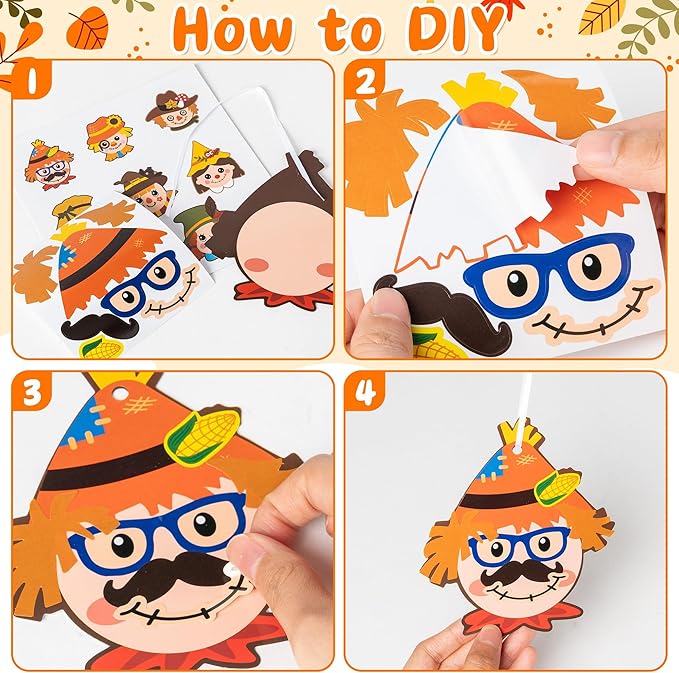 How to DIY

1

2

3

4