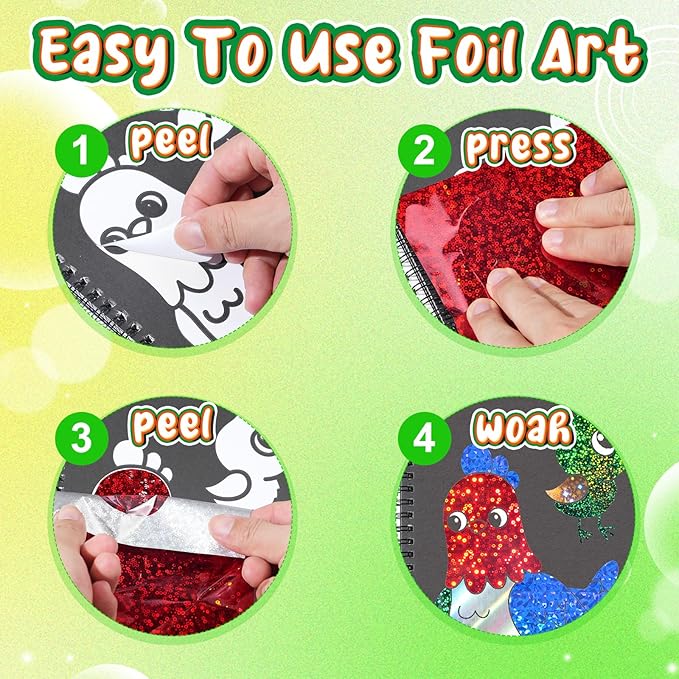 Easy To Use Foil Art

1 Peel

2 Press

3 Peel

4 Woah