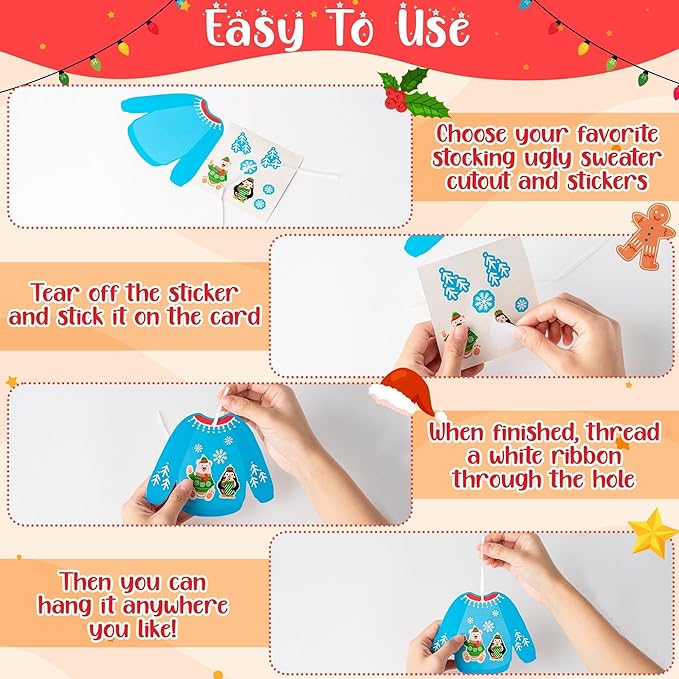 Easy To Use

Choose your favorite stocking ugly sweater cutout and stickers

Tear off the sticker and stick it on the card

When finished, thread a white ribbon through the hole

Then you can hang it anywhere you like!