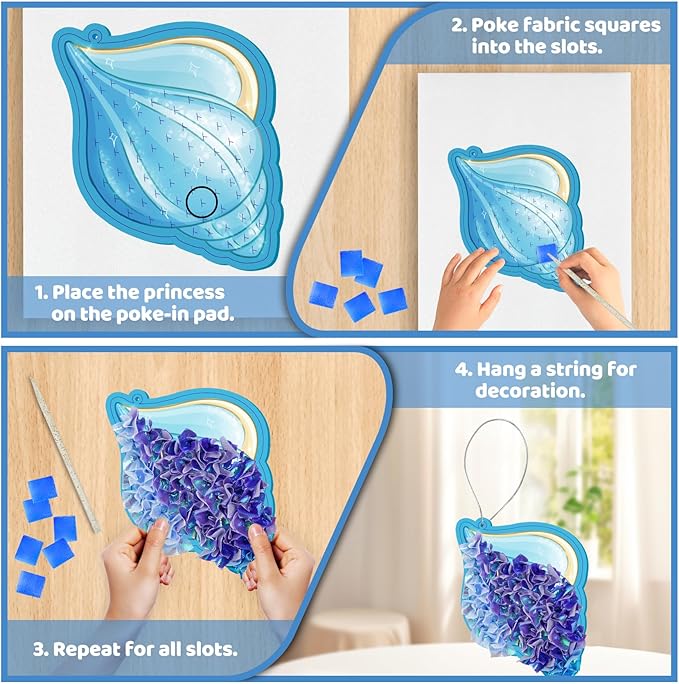 1. Place the princess on the poke-in pad.

2. Poke fabric squares into the slots.

3. Repeat for all slots.

4. Hang a string for decoration.