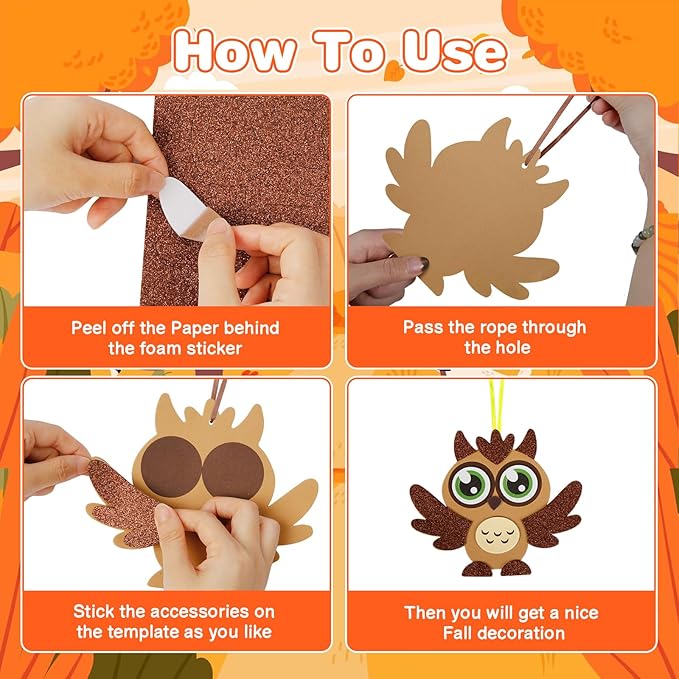 How To Use

Peel off the Paper behind the foam sticker

Pass the rope through the hole

Stick the accessories on the template as you like

Then you will get a nice Fall decoration