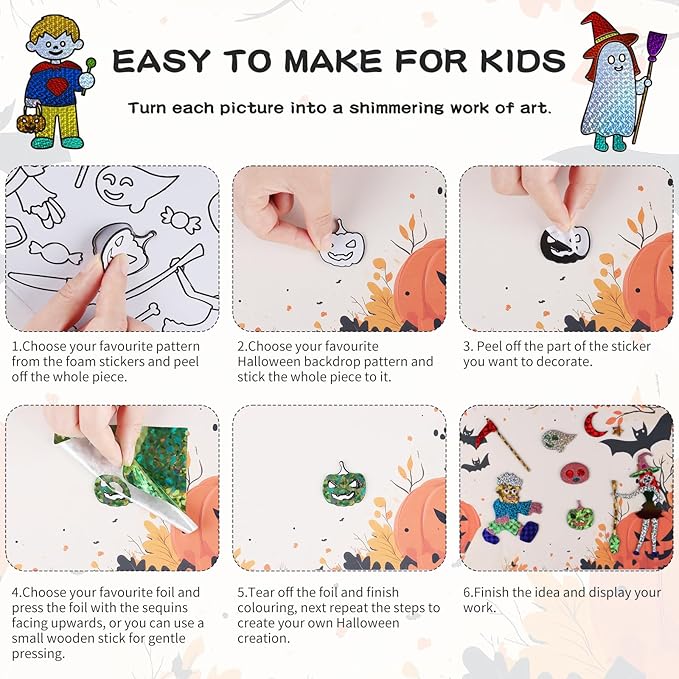 EASY TO MAKE FOR KIDS

Turn each picture into a shimmering work of art.

1.Choose your favourite pattern from the foam stickers and peel off the whole piece.

2.Choose your favourite Halloween backdrop pattern and stick the whole piece to it.

3. Peel off the part of the sticker you want to decorate.

4.Choose your favourite foil and press the foil with the sequins facing upwards, or you can use a small wooden stick for gentle pressing.

5.Tear off the foil and finish colouring, next repeat the steps to create your own Halloween creation.

6.Finish the idea and display your work.