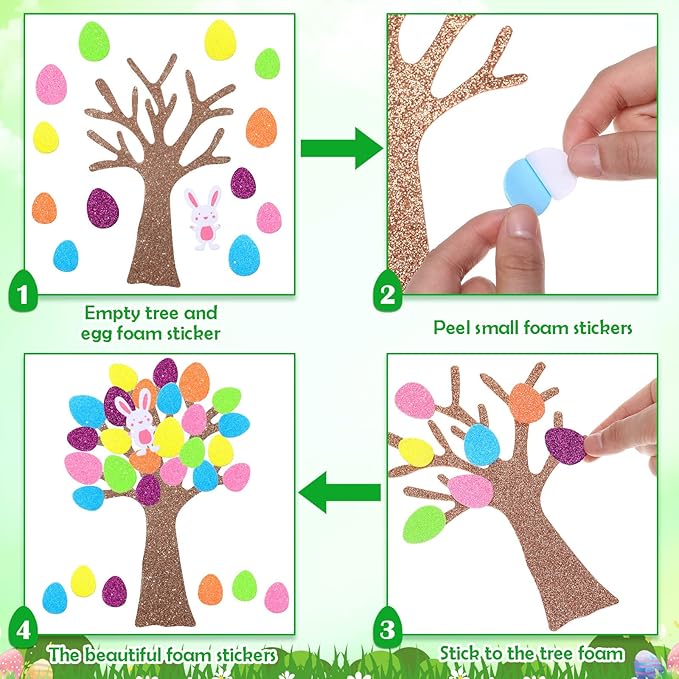 1

Empty tree and egg foam sticker

2

Peel small foam stickers

4

The beautiful foam stickers

3

Stick to the tree foam