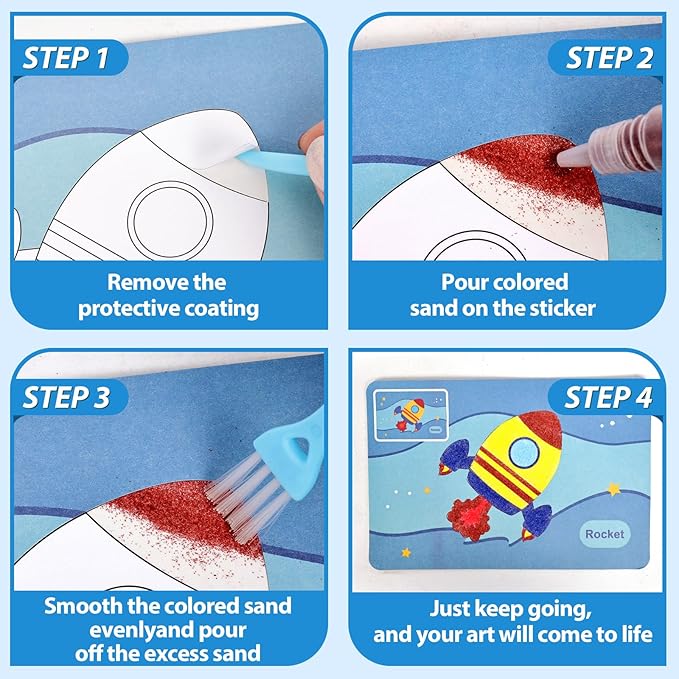 STEP 1

Remove the protective coating

STEP 2

Pour colored sand on the sticker

STEP 3

Smooth the colored sand evenlyand pour off the excess sand

STEP 4

Rocket

Just keep going, and your art will come to life