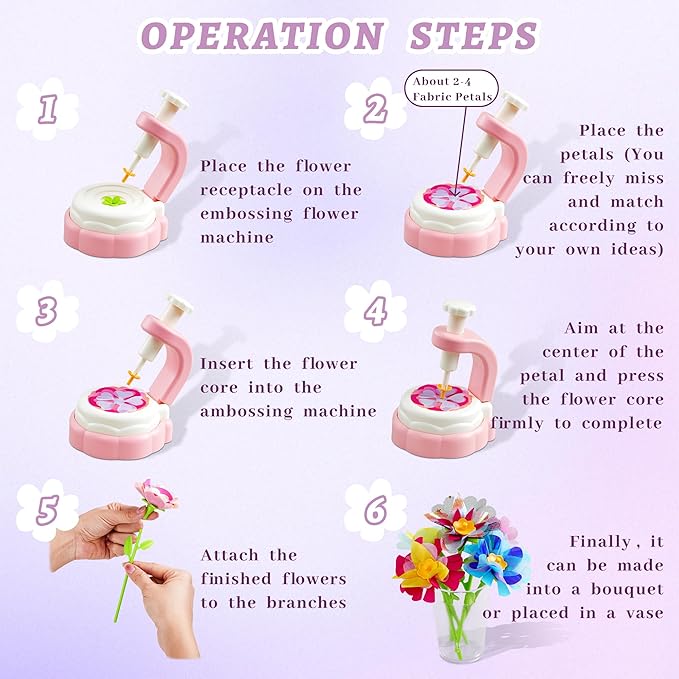 OPERATION STEPS

1

Place the flower receptacle on the embossing flower machine

2

About 2-4 Fabric Petals

Place the petals (You can freely miss and match according to your own ideas)

3

Insert the flower core into the ambossing machine

4

Aim at the center of the petal and press the flower core firmly to complete

5

Attach the finished flowers to the branches

6

Finally, it can be made into a bouquet or placed in a vase