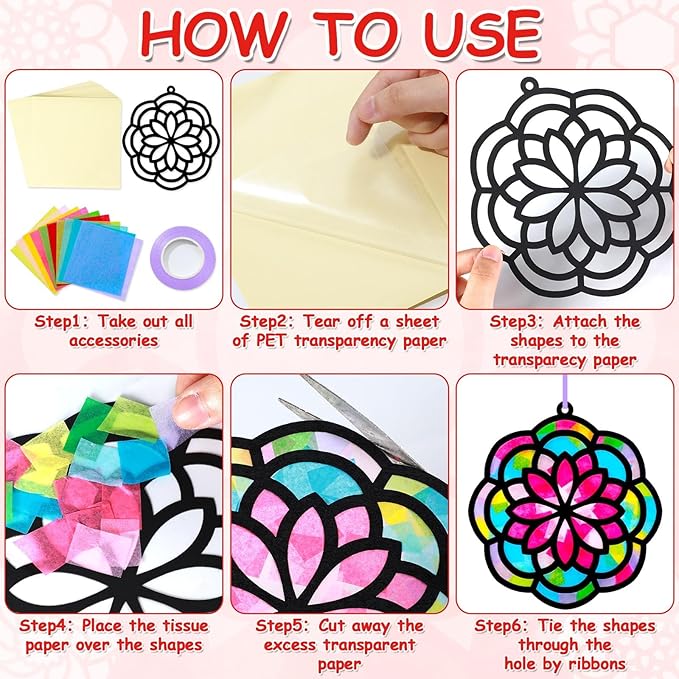 HOW TO USE

Step1: Take out all accessories

Step2: Tear off a sheet of PET transparency paper

Step3: Attach the shapes to the transparecy paper

Step4: Place the tissue paper over the shapes

Step5: Cut away the excess transparent paper

Step6: Tie the shapes through the hole by ribbons