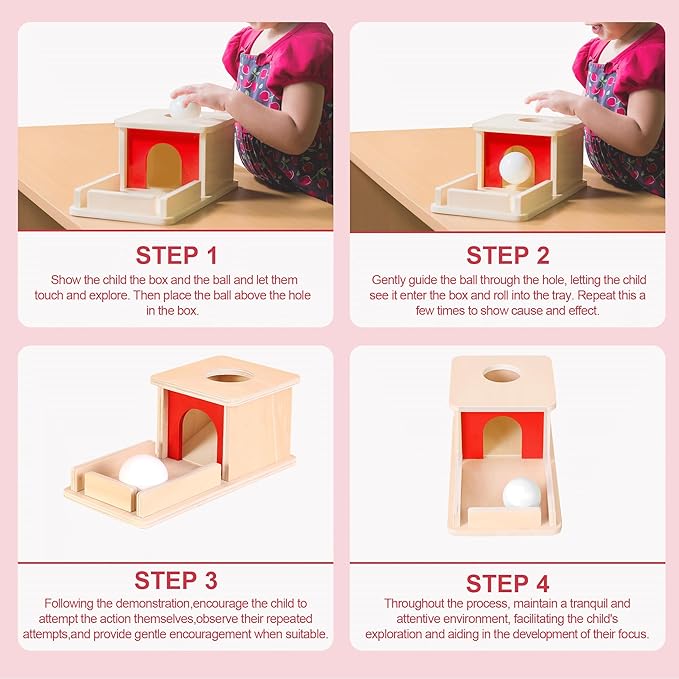 STEP 1

Show the child the box and the ball and let them touch and explore. Then place the ball above the hole in the box.

STEP 2

Gently guide the ball through the hole, letting the child see it enter the box and roll into the tray. Repeat this a few times to show cause and effect.

STEP 3

Following the demonstration,encourage the child to attempt the action themselves,observe their repeated attempts,and provide gentle encouragement when suitable.

STEP 4

Throughout the process, maintain a tranquil and attentive environment, facilitating the child's exploration and aiding in the development of their focus.