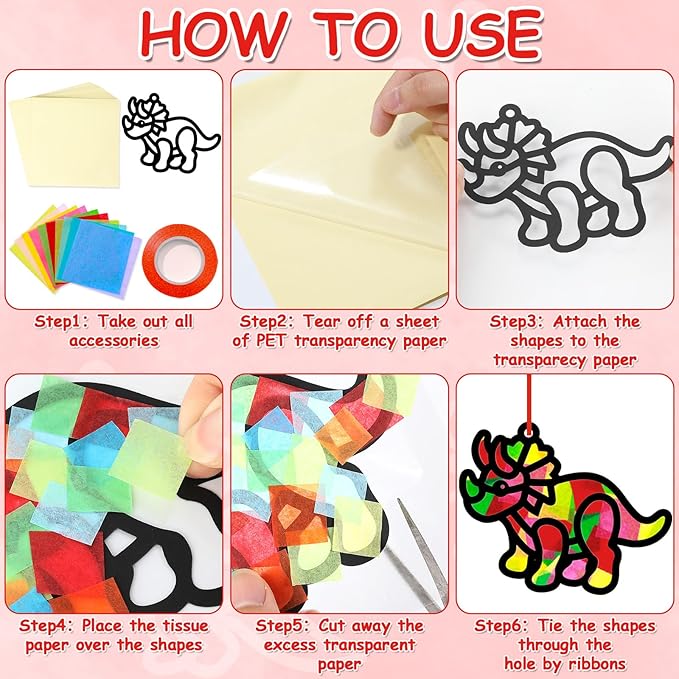 HOW TO USE

Step1: Take out all accessories

Step2: Tear off a sheet of PET transparency paper

Step3: Attach the shapes to the transparecy paper

Step4: Place the tissue paper over the shapes

Step5: Cut away the excess transparent paper

Step6: Tie the shapes through the hole by ribbons