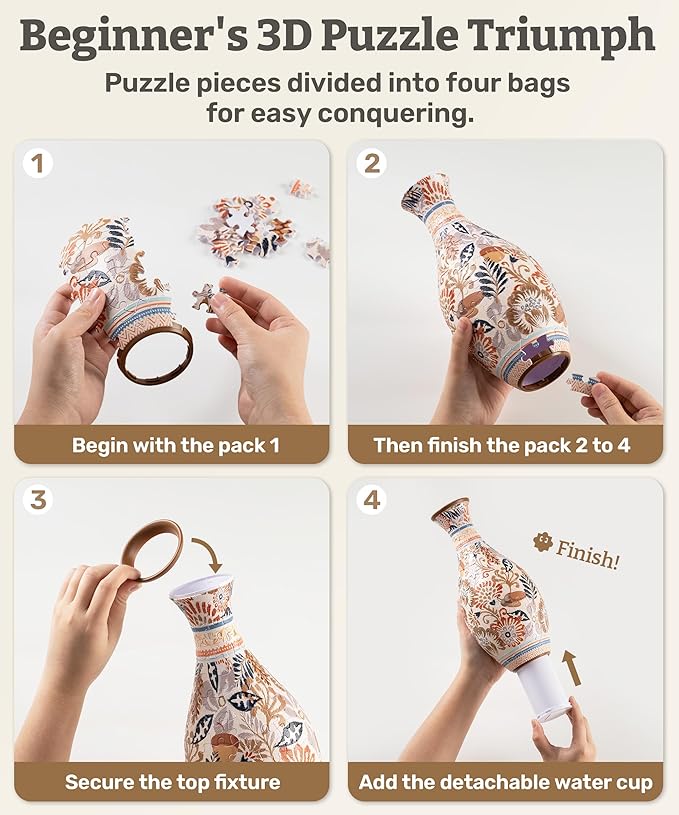 Beginner's 3D Puzzle Triumph

Puzzle pieces divided into four bags for easy conquering.

1

Begin with the pack 1

2

Then finish the pack 2 to 4

3

Secure the top fixture

4

Finish!

Add the detachable water cup