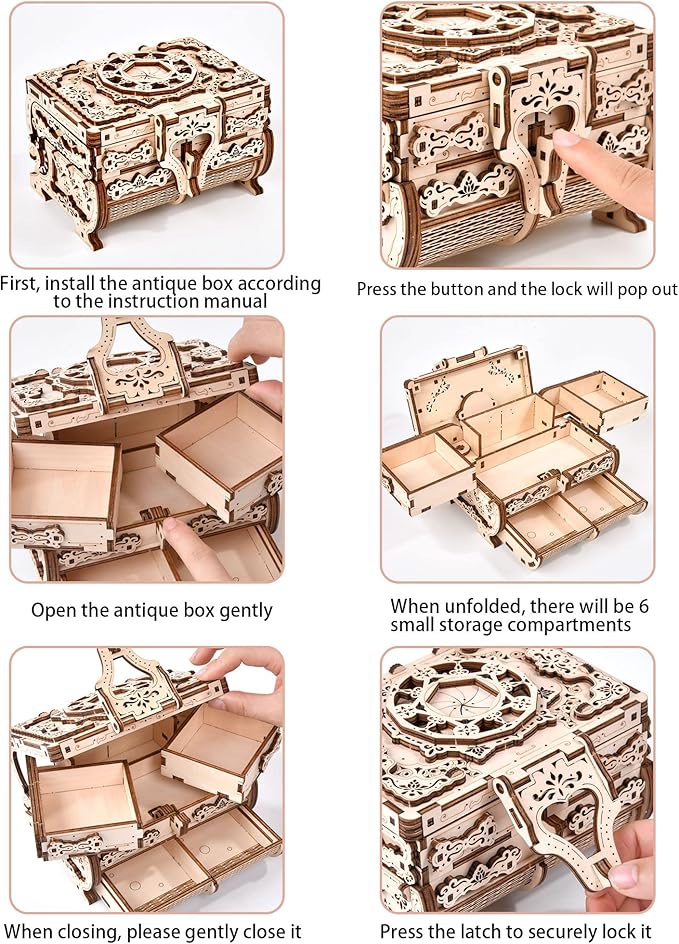 First, install the antique box according to the instruction manual

Press the button and the lock will pop out

Open the antique box gently

When unfolded, there will be 6 small storage compartments

When closing, please gently close it

Press the latch to securely lock it