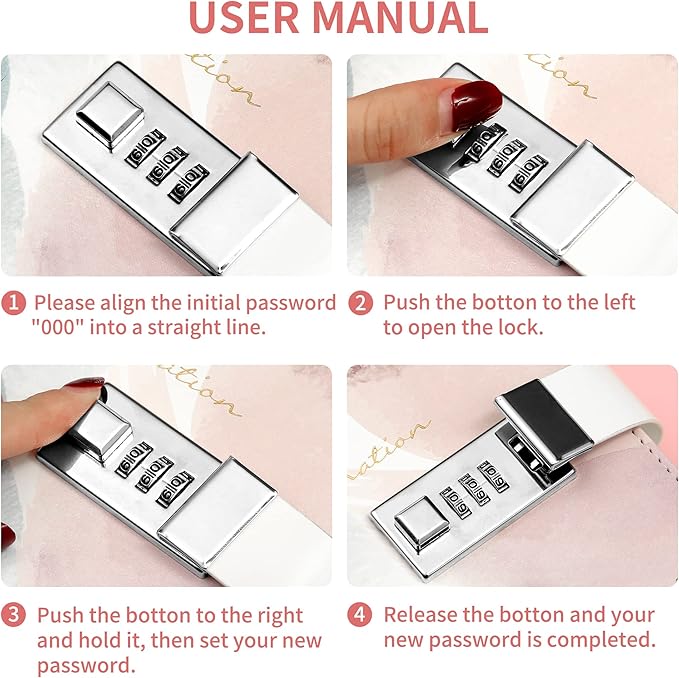 USER MANUAL

1 Please align the initial password "000" into a straight line.

2 Push the botton to the left to open the lock.

3 Push the botton to the right and hold it, then set your new password.

4 Release the botton and your new password is completed.