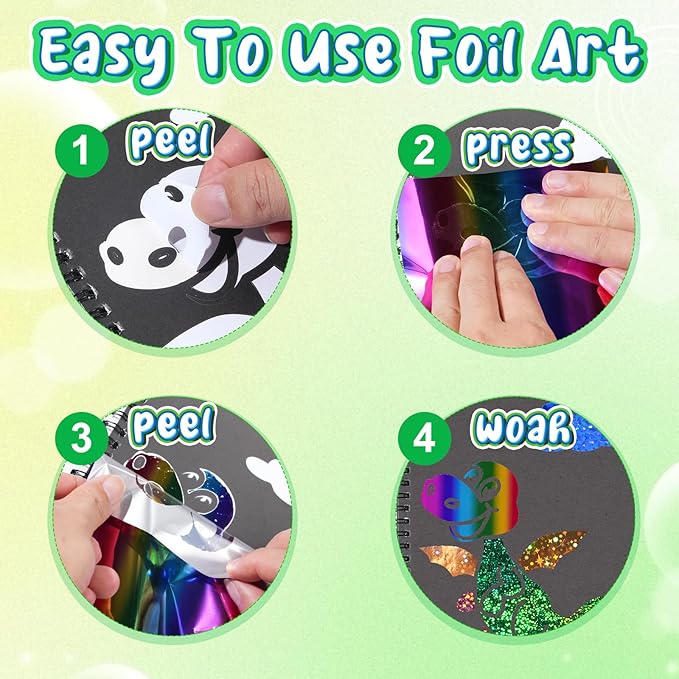 Easy To Use Foil Art

1 Peel

2 Press

3 Peel

4 Woah