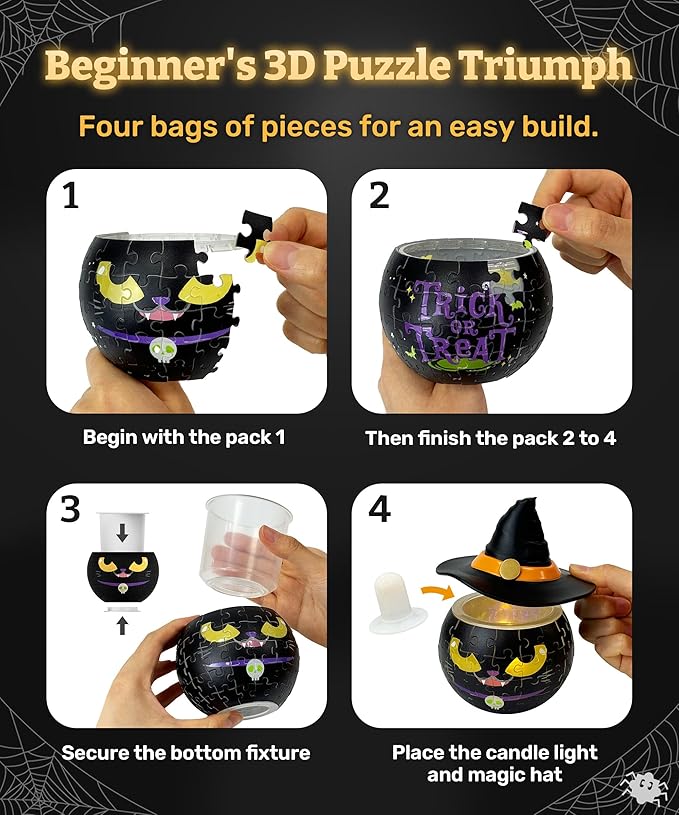 Beginner's 3D Puzzle Triumph

Four bags of pieces for an easy build.

1

Begin with the pack 1

2

TRICK OR TREAT

Then finish the pack 2 to 4

3

Secure the bottom fixture

4

Place the candle light and magic hat