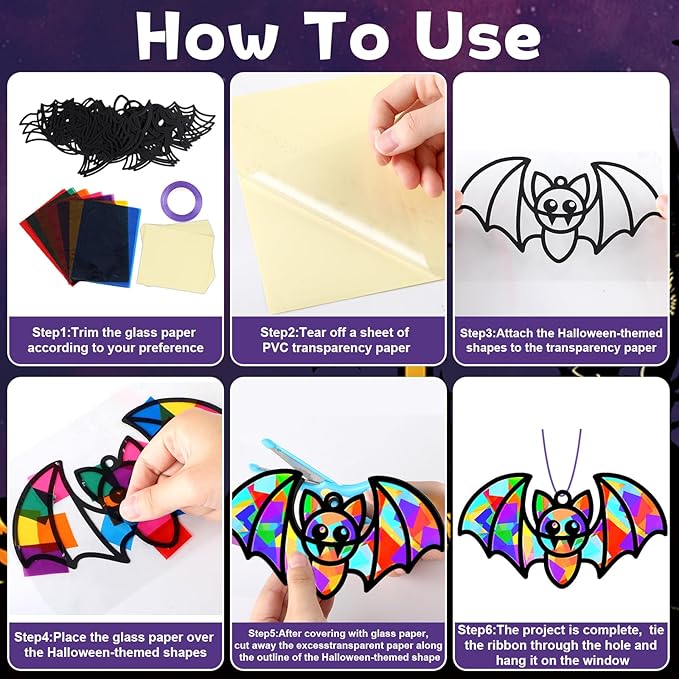 How To Use

Step1:Trim the glass paper according to your preference

Step2:Tear off a sheet of PVC transparency paper

Step3:Attach the Halloween-themed shapes to the transparency paper

Step4:Place the glass paper over the Halloween-themed shapes

Step5:After covering with glass paper, cut away the excesstransparent paper along the outline of the Halloween-themed shape

Step6:The project is complete, tie the ribbon through the hole and hang it on the window