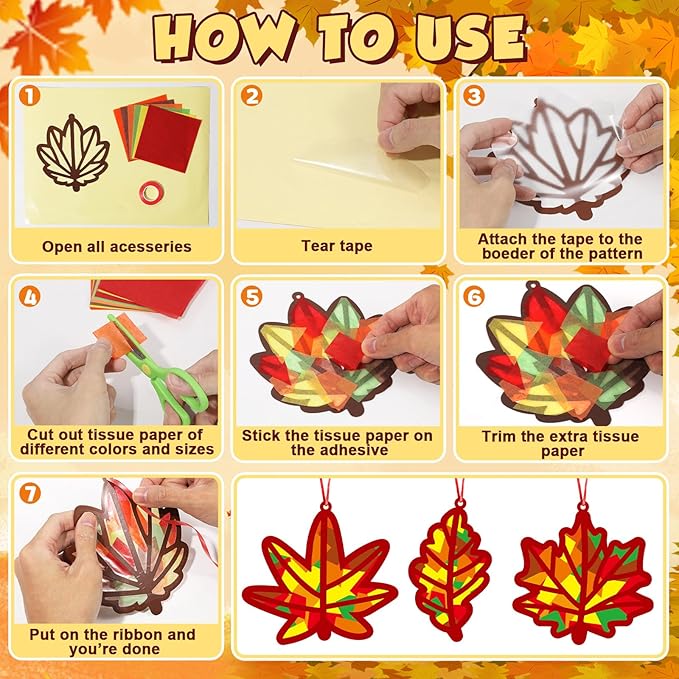 HOW TO USE

1
Open all acesseries

2
Tear tape

3
Attach the tape to the boeder of the pattern

4
Cut out tissue paper of different colors and sizes

5
Stick the tissue paper on the adhesive

6
Trim the extra tissue paper

7
Put on the ribbon and you're done