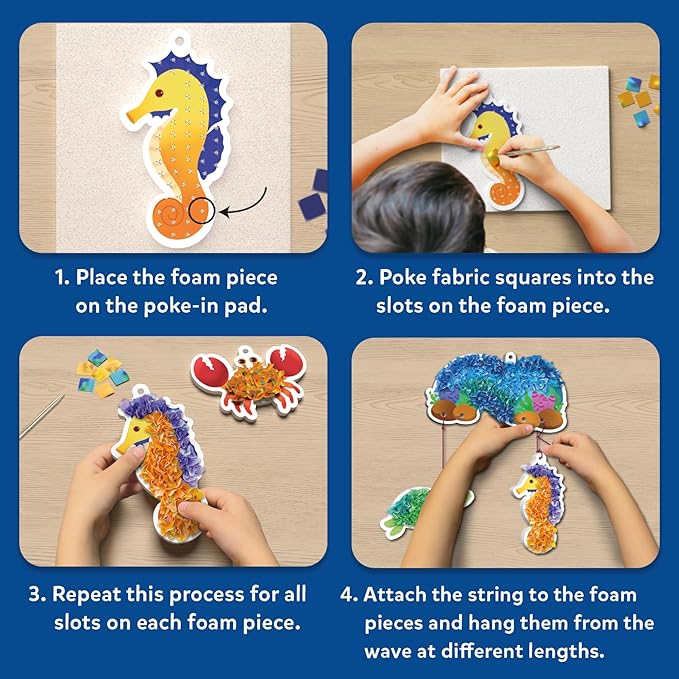 1. Place the foam piece on the poke-in pad.

2. Poke fabric squares into the slots on the foam piece.

3. Repeat this process for all slots on each foam piece.

4. Attach the string to the foam pieces and hang them from the wave at different lengths.