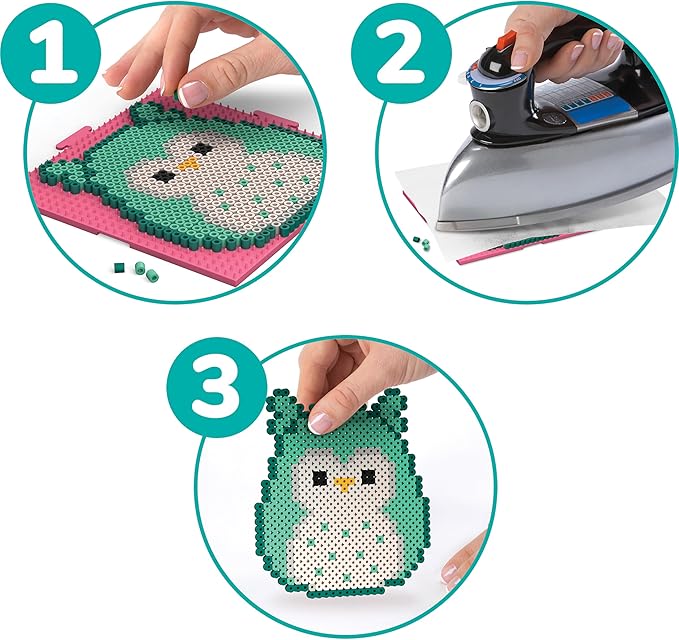 1

2

3