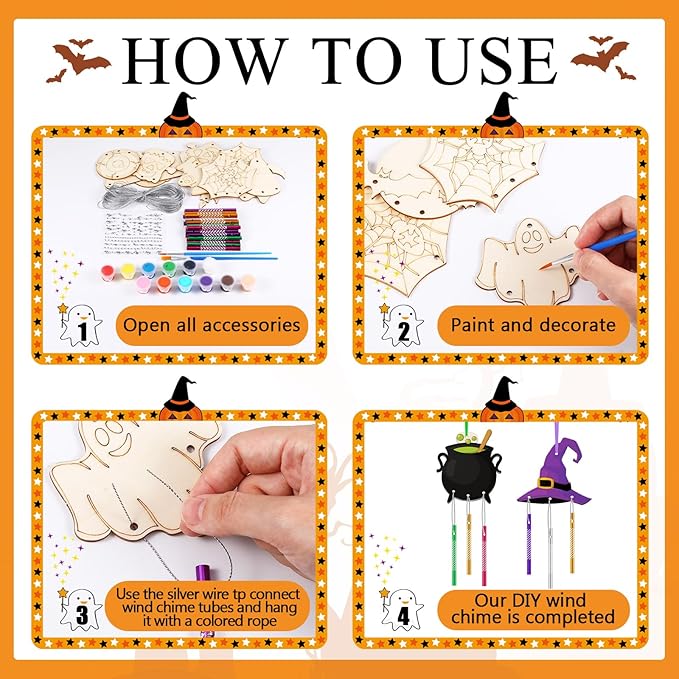 HOW TO USE

1
Open all accessories

2
Paint and decorate

3
Use the silver wire tp connect wind chime tubes and hang it with a colored rope

4
Our DIY wind chime is completed