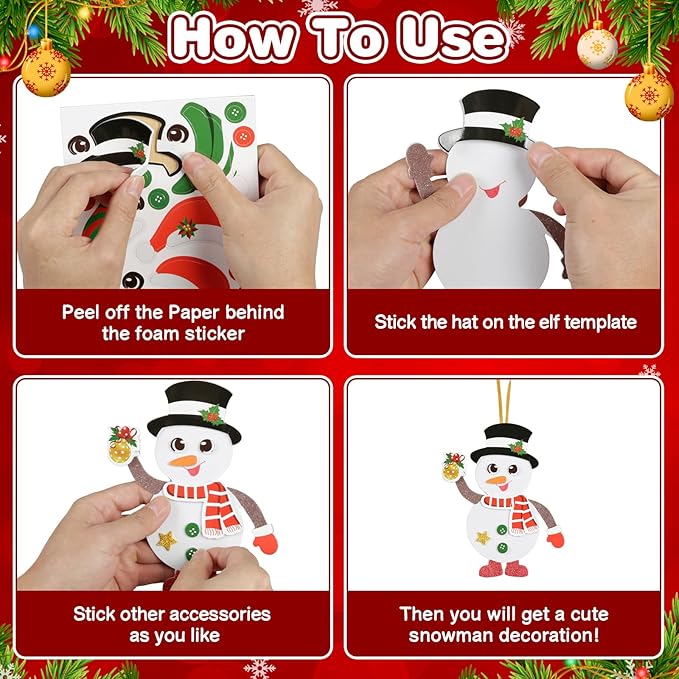 How To Use

Peel off the Paper behind the foam sticker

Stick the hat on the elf template

Stick other accessories as you like

Then you will get a cute snowman decoration!