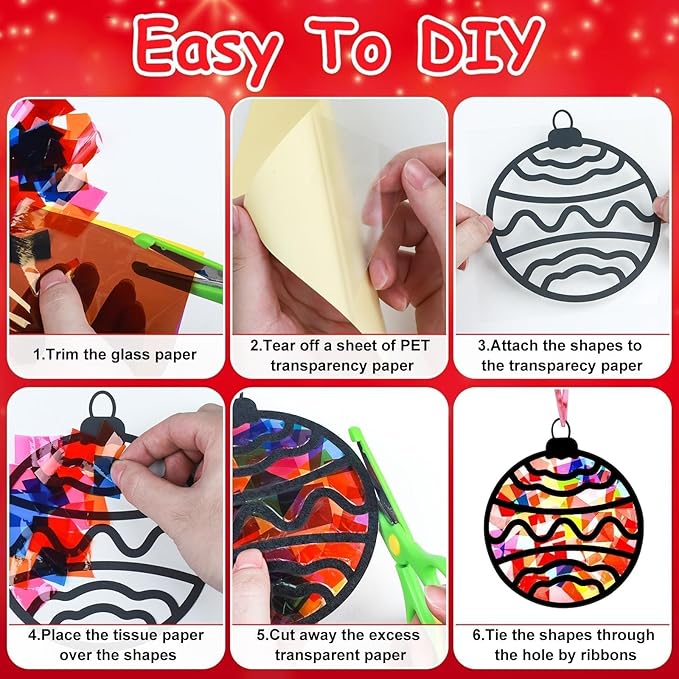 Easy To DIY

1.Trim the glass paper

2.Tear off a sheet of PET transparency paper

3.Attach the shapes to the transparecy paper

4.Place the tissue paper over the shapes

5.Cut away the excess transparent paper

6.Tie the shapes through the hole by ribbons