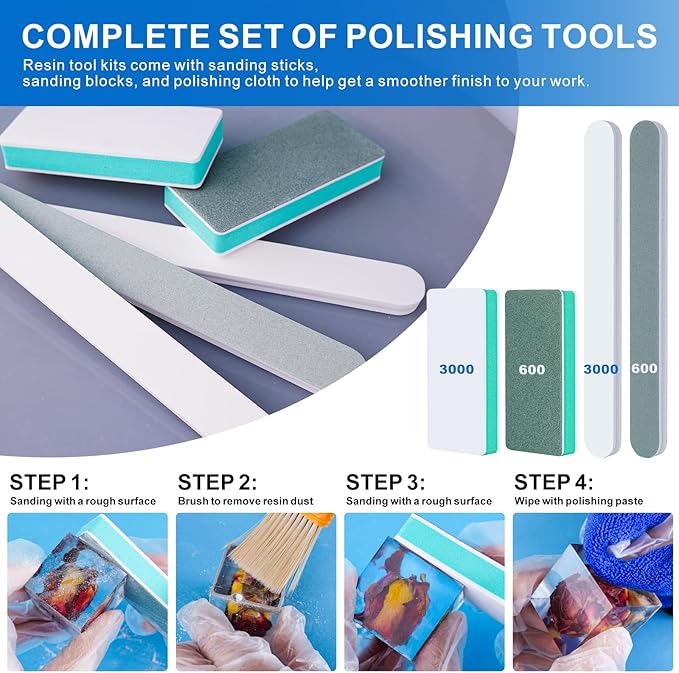 COMPLETE SET OF POLISHING TOOLS

Resin tool kits come with sanding sticks, sanding blocks, and polishing cloth to help get a smoother finish to your work.

3000

600

3000

600

STEP 1:
Sanding with a rough surface

STEP 2:
Brush to remove resin dust

STEP 3:
Sanding with a rough surface

STEP 4:
Wipe with polishing paste