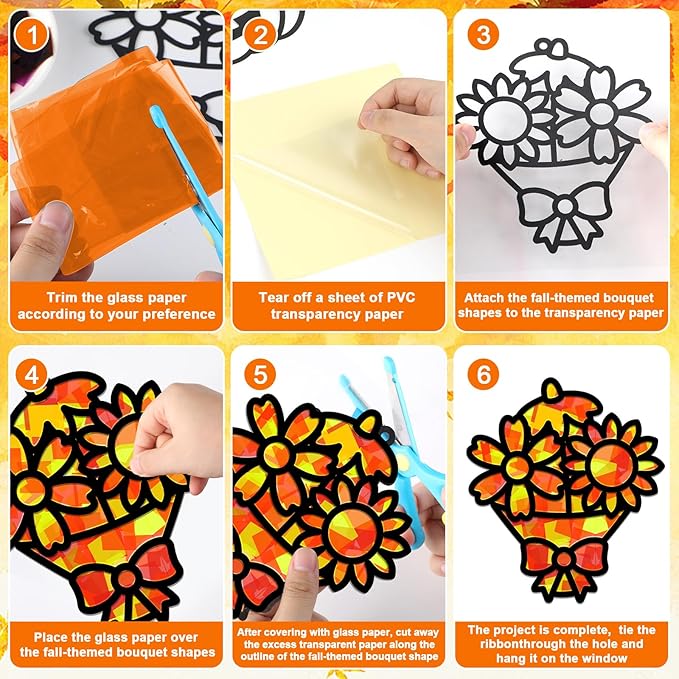 1

Trim the glass paper according to your preference

2

Tear off a sheet of PVC transparency paper

3

Attach the fall-themed bouquet shapes to the transparency paper

4

Place the glass paper over the fall-themed bouquet shapes

5

After covering with glass paper, cut away the excess transparent paper along the outline of the fall-themed bouquet shape

6

The project is complete, tie the ribbonthrough the hole and hang it on the window