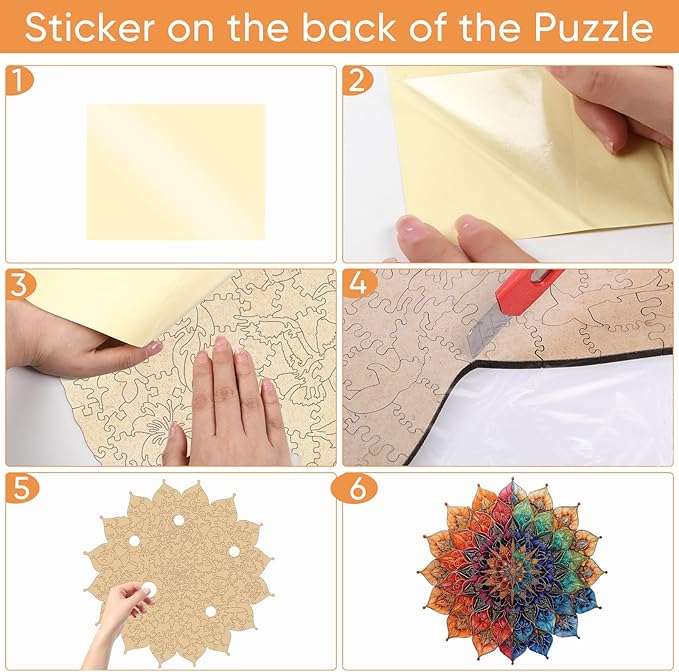 Sticker on the back of the Puzzle

1

2

3

4

5

6