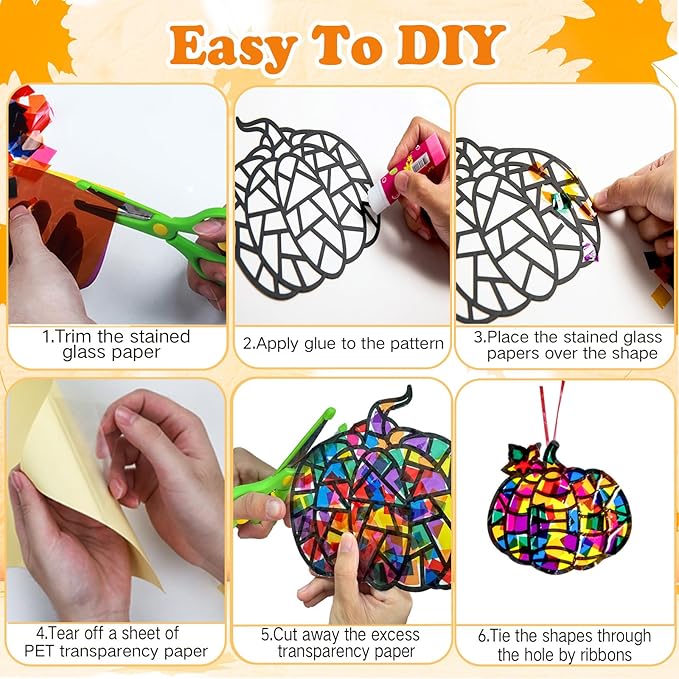 Easy To DIY

1.Trim the stained glass paper

2.Apply glue to the pattern

3.Place the stained glass papers over the shape

4.Tear off a sheet of PET transparency paper

5.Cut away the excess transparency paper

6.Tie the shapes through the hole by ribbons