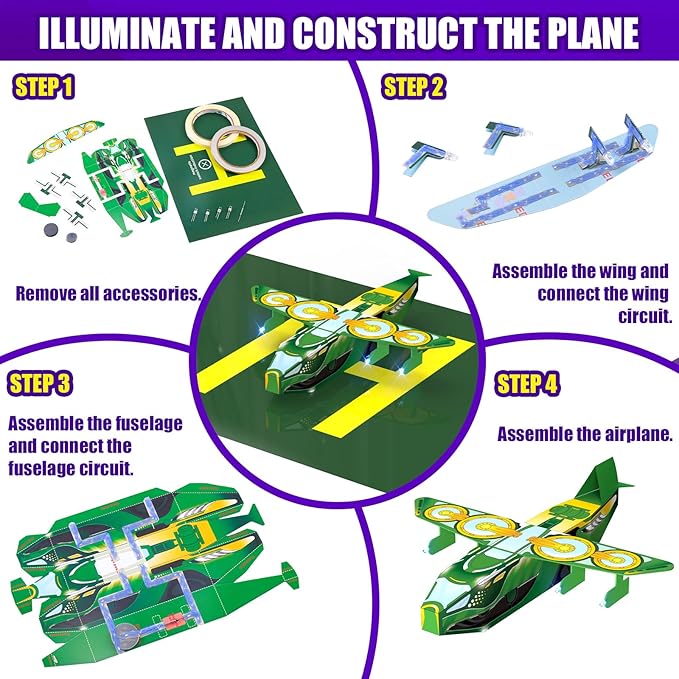 ILLUMINATE AND CONSTRUCT THE PLANE

STEP 1

Remove all accessories.

STEP 2

Assemble the wing and connect the wing circuit.

STEP 3

Assemble the fuselage and connect the fuselage circuit.

STEP 4

Assemble the airplane.