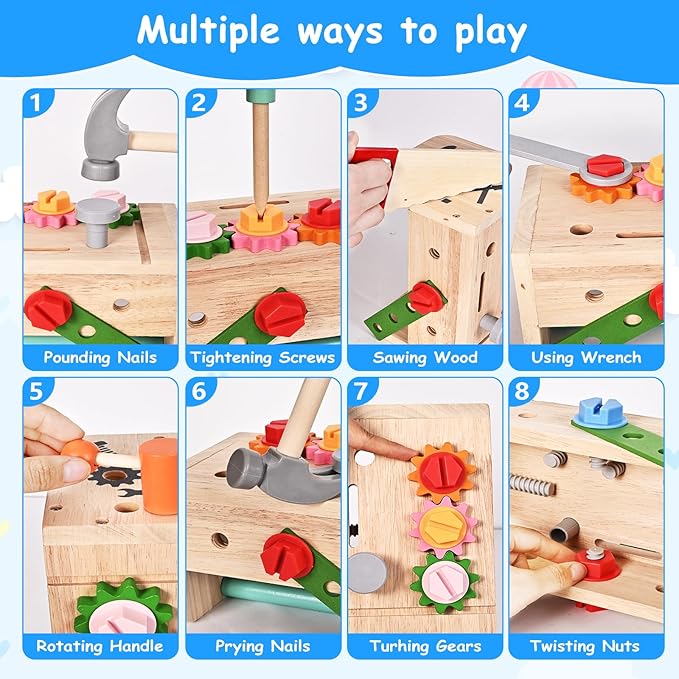 Multiple ways to play

1
Pounding Nails

2
Tightening Screws

3
Sawing Wood

4
Using Wrench

5
Rotating Handle

6
Prying Nails

7
Turhing Gears

8
Twisting Nuts