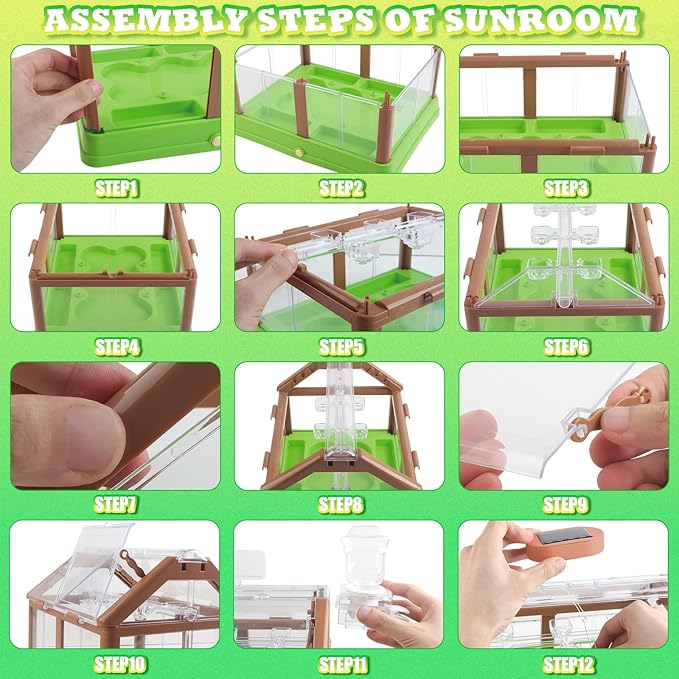 ASSEMBLY STEPS OF SUNROOM

STEP1

STEP2

STEP3

STEP4

STEP5

STEP6

STEP7

STEP8

STEP9

STEP10

STEP11

STEP12